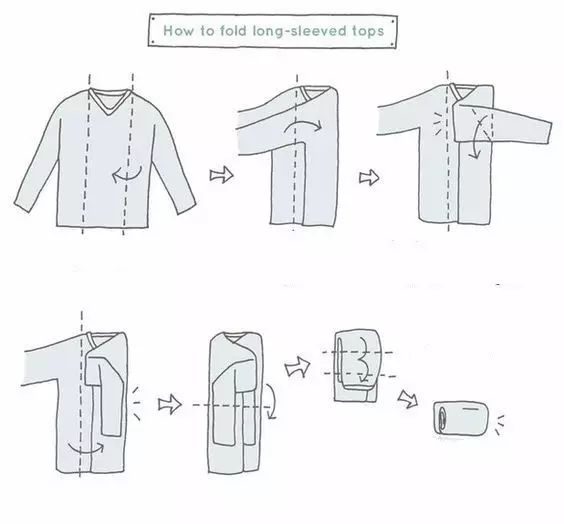 How to fold long-sleeved tops